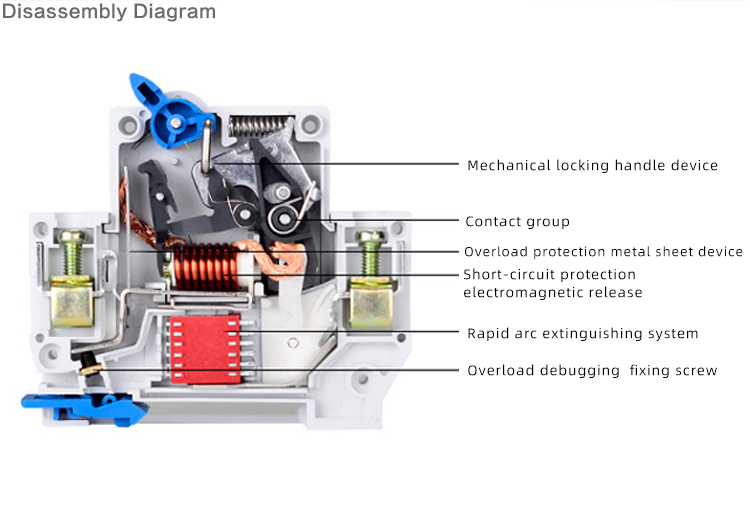 Disassembly Diagram

Mechanical locking handle device

Contact group

Overload protection metal sheet device

Short-circuit protection electromagnetic release

Rapid arc extinguishing system

Overload debugging  fixing screw